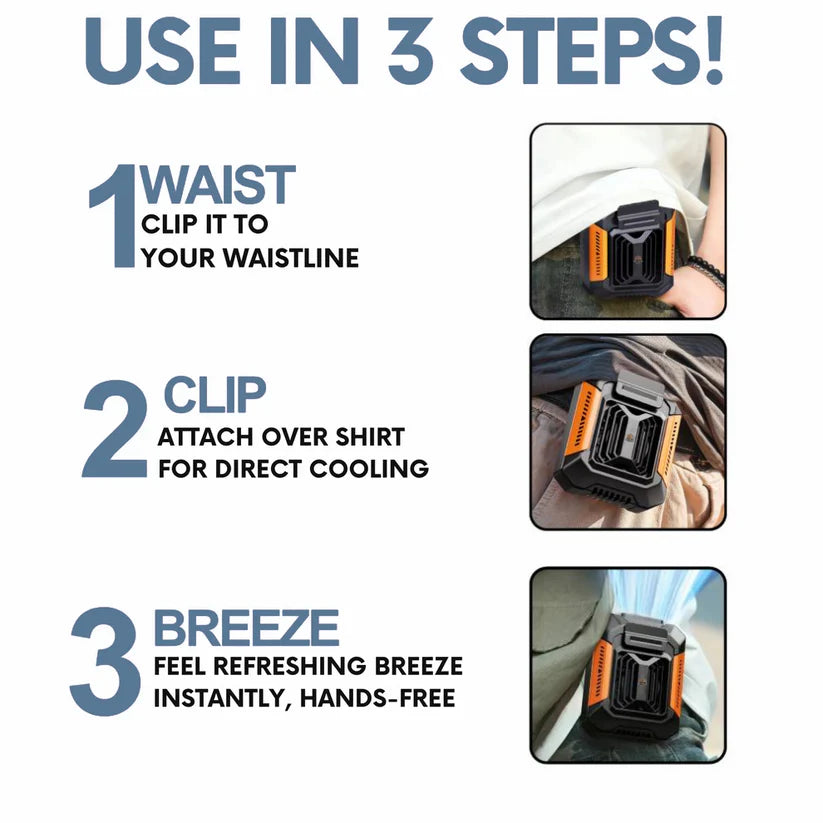 USE IN 3 STEPS!

1 WAIST
CLIP IT TO YOUR WAISTLINE

2 CLIP
ATTACH OVER SHIRT FOR DIRECT COOLING

3 BREEZE
FEEL REFRESHING BREEZE INSTANTLY, HANDS-FREE